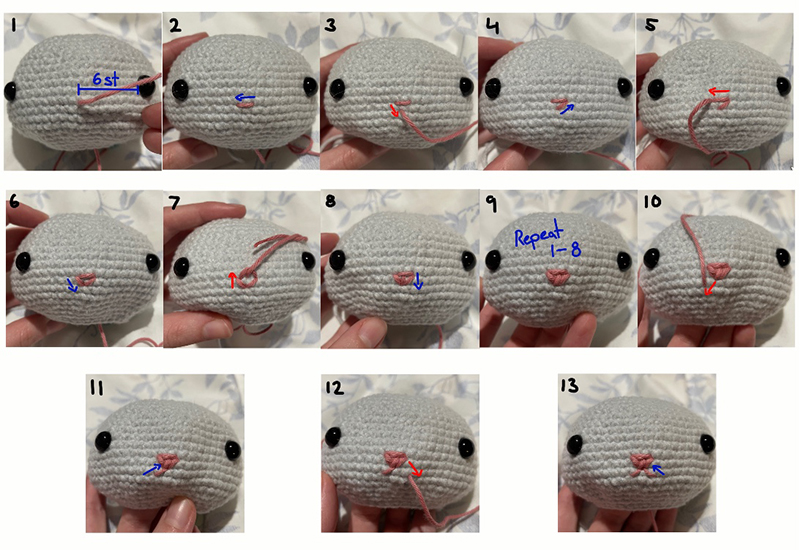 1

6 st

2

3

4

5

6

7

8

9

Repeat 1-8

10

11

12

13